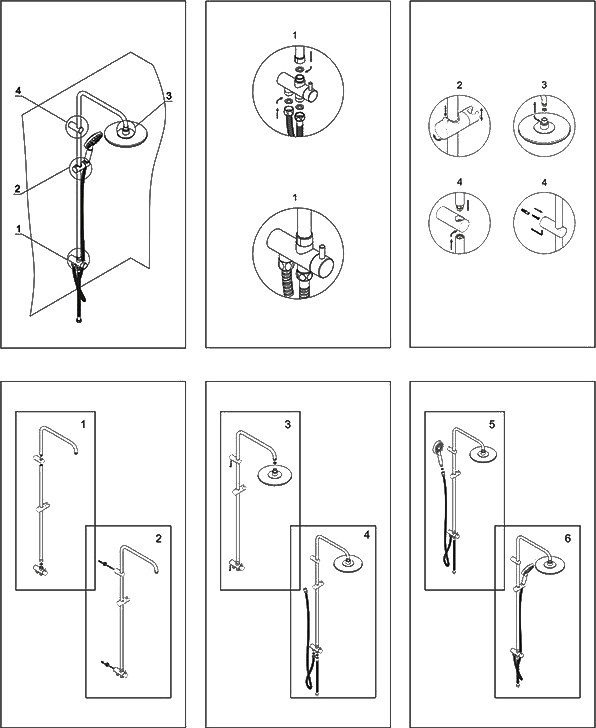 4
3
2
1

1

1

2
3

4
4

1
2

3
4

5
6